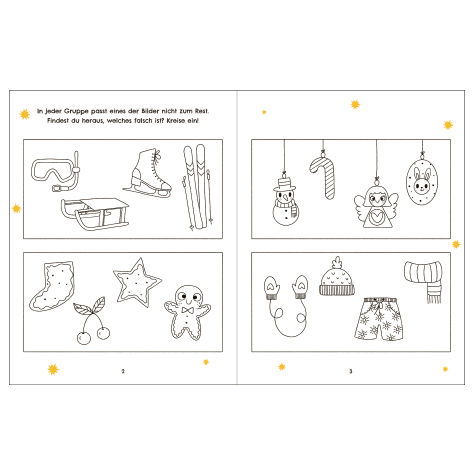 In jeder Gruppe passt eines der Bilder nicht zum Rest. Findest du heraus, welches falsch ist? Kreise ein!

2

3